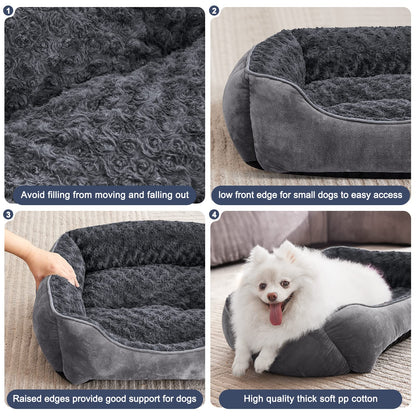 1
Avoid filling from moving and falling out

2
low front edge for small dogs to easy access

3
Raised edges provide good support for dogs

4
High quality thick soft pp cotton